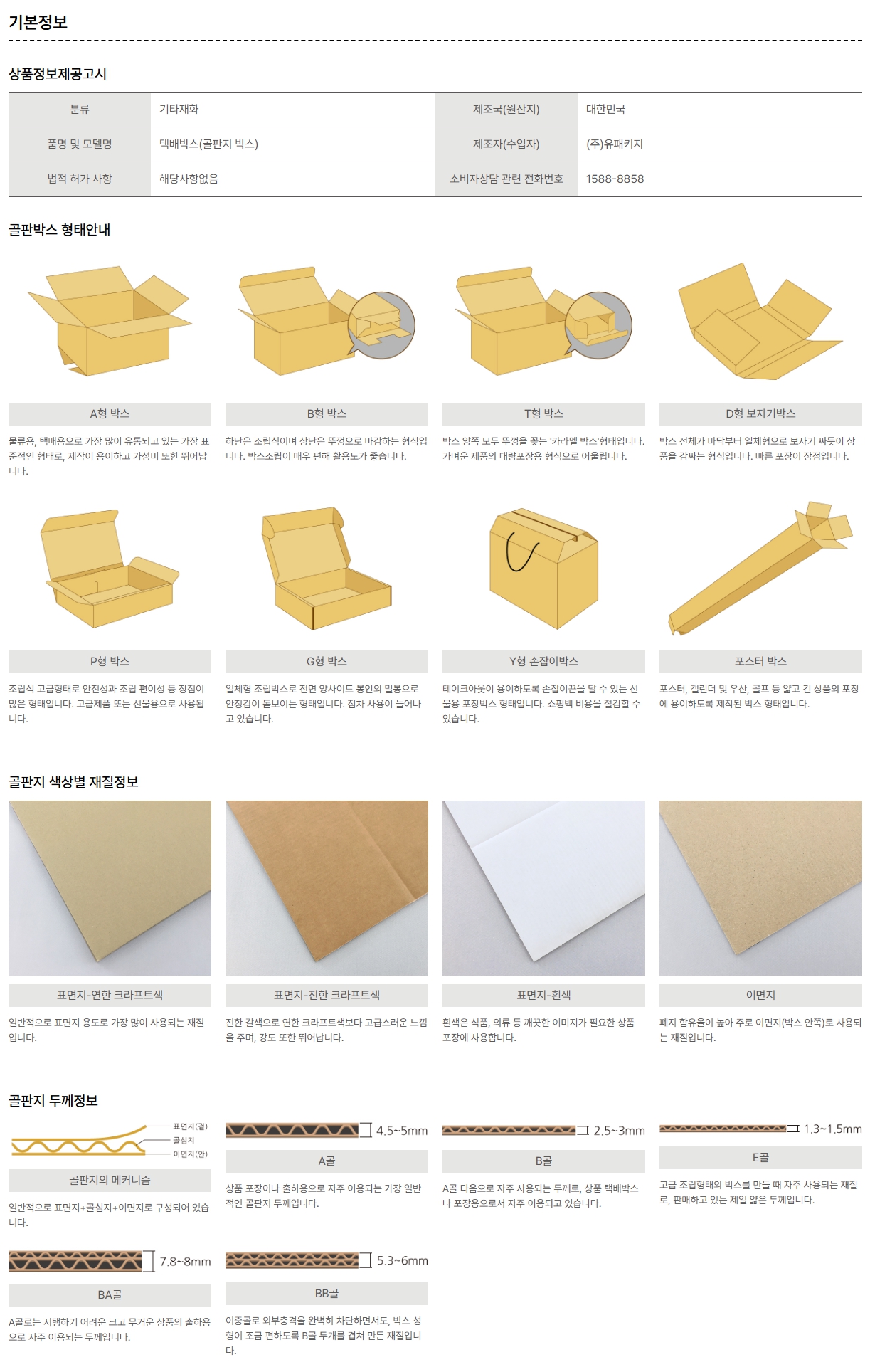 기본정보

상품정보제공고시

| 분류 | 기타재화 | 제조국(원산지) | 대한민국 |
|---|---|---|---|
| 품명 및 모델명 | 택배박스(골판지 박스) | 제조자(수입자) | (주)유패키지 |
| 법적 허가 사항 | 해당사항없음 | 소비자상담 관련 전화번호 | 1588-8858 |

골판박스 형태안내

A형 박스

물류용, 택배용으로 가장 많이 유통되고 있는 가장 표준적인 형태로, 제작이 용이하고 가성비 또한 뛰어납니다.

B형 박스

하단은 조립식이며 상단은 뚜껑으로 마감하는 형식입니다. 박스조립이 매우 편해 활용도가 좋습니다.

T형 박스

박스 양쪽 모두 뚜껑을 꽂는 '카라멜 박스'형태입니다. 가벼운 제품의 대량포장용 형식으로 어울립니다.

D형 보자기박스

박스 전체가 바닥부터 일체형으로 보자기 싸듯이 상품을 감싸는 형식입니다. 빠른 포장이 장점입니다.

P형 박스

조립식 고급형태로 안전성과 조립 편이성 등 장점이 많은 형태입니다. 고급제품 또는 선물용으로 사용됩니다.

G형 박스

일체형 조립박스로 전면 양사이드 봉인의 밀봉으로 안정감이 돋보이는 형태입니다. 점차 사용이 늘어나고 있습니다.

Y형 손잡이박스

테이크아웃이 용이하도록 손잡이끈을 달 수 있는 선물용 포장박스 형태입니다. 쇼핑백 비용을 절감할 수 있습니다.

포스터 박스

포스터, 캘린더 및 우산, 골프 등 얇고 긴 상품의 포장에 용이하도록 제작된 박스 형태입니다.

골판지 색상별 재질정보

표면지-연한 크라프트색

일반적으로 표면지 용도로 가장 많이 사용되는 재질입니다.

표면지-진한 크라프트색

진한 갈색으로 연한 크라프트색보다 고급스러운 느낌을 주며, 강도 또한 뛰어납니다.

표면지-흰색

흰색은 식품, 의류 등 깨끗한 이미지가 필요한 상품 포장에 사용합니다.

이면지

폐지 함유율이 높아 주로 이면지(박스 안쪽)로 사용되는 재질입니다.

골판지 두께정보

표면지(겉)
골심지
이면지(안)

골판지의 메커니즘

일반적으로 표면지+골심지+이면지로 구성되어 있습니다.

4.5~5mm

A골

상품 포장이나 출하용으로 자주 이용되는 가장 일반적인 골판지 두께입니다.

2.5~3mm

B골

A골 다음으로 자주 사용되는 두께로, 상품 택배박스나 포장용으로서 자주 이용되고 있습니다.

1.3~1.5mm

E골

고급 조립형태의 박스를 만들 때 자주 사용되는 재질로, 판매하고 있는 제일 얇은 두께입니다.

7.8~8mm

BA골

A골로는 지탱하기 어려운 크고 무거운 상품의 출하용으로 자주 이용되는 두께입니다.

5.3~6mm

BB골

이중골로 외부충격을 완벽히 차단하면서도, 박스 성형이 조금 편하도록 B골 두개를 겹쳐 만든 재질입니다.